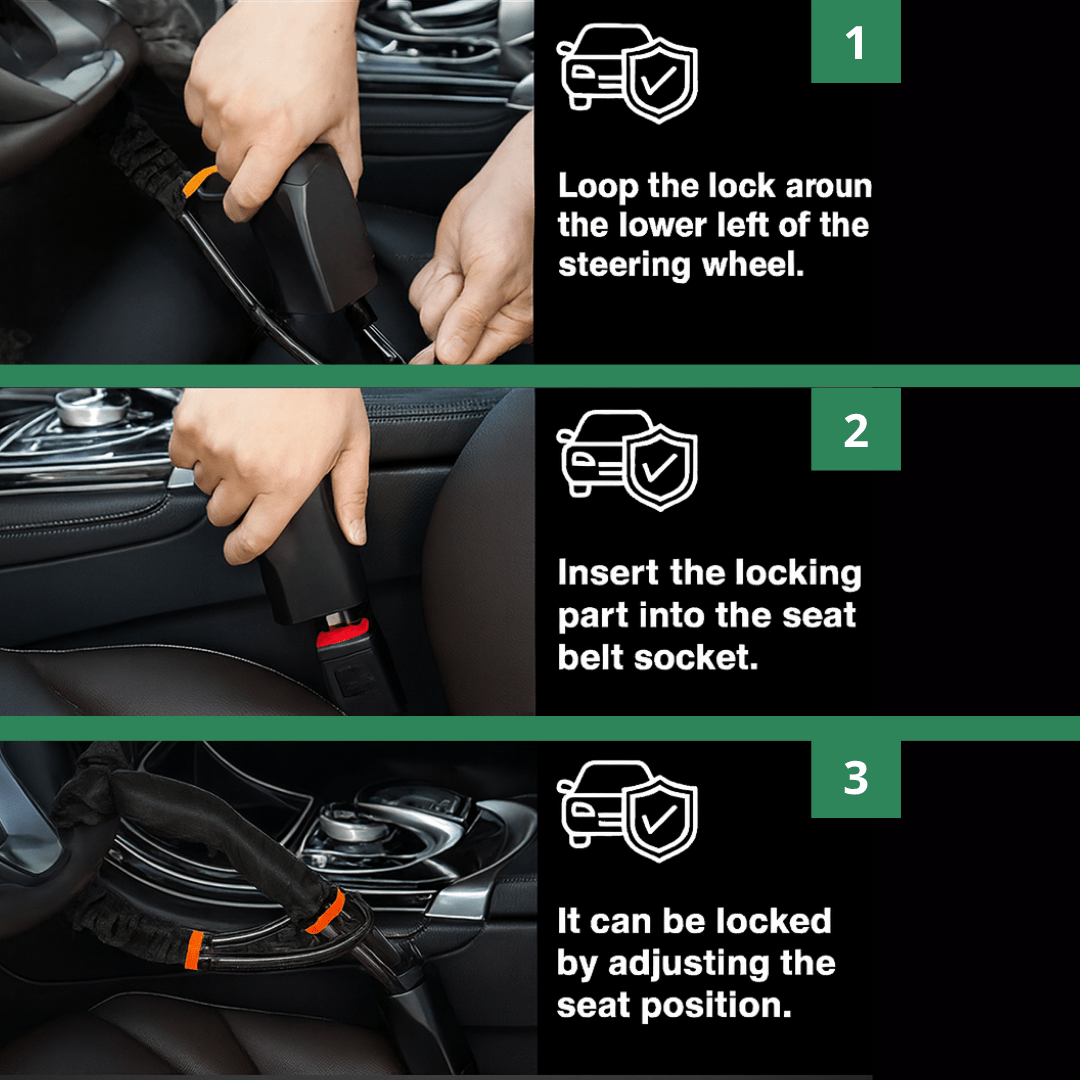 1

Loop the lock aroun the lower left of the steering wheel.

2

Insert the locking part into the seat belt socket.

3

It can be locked by adjusting the seat position.